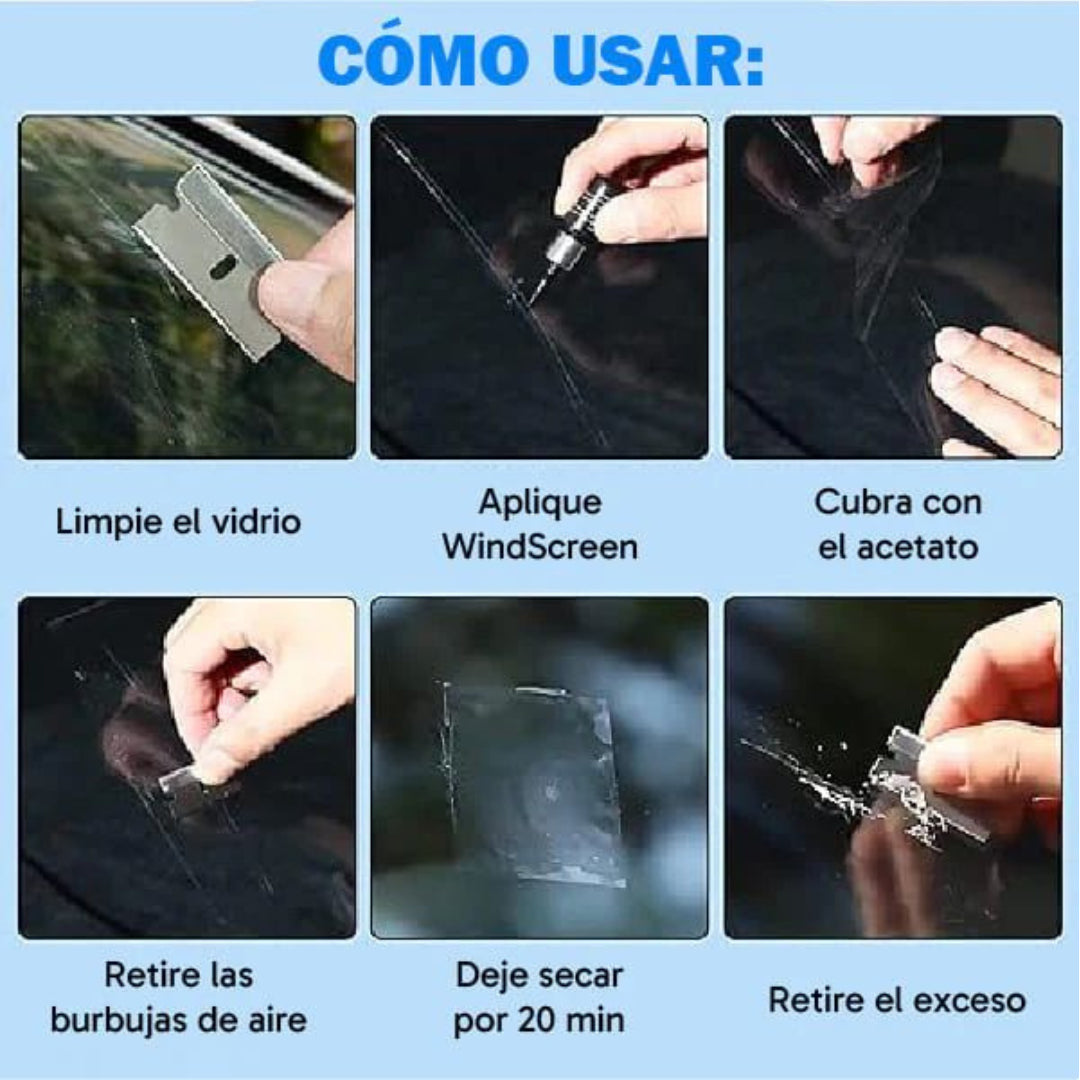 CÓMO USAR:

Limpie el vidrio

Aplique WindScreen

Cubra con el acetato

Retire las burbujas de aire

Deje secar por 20 min

Retire el exceso