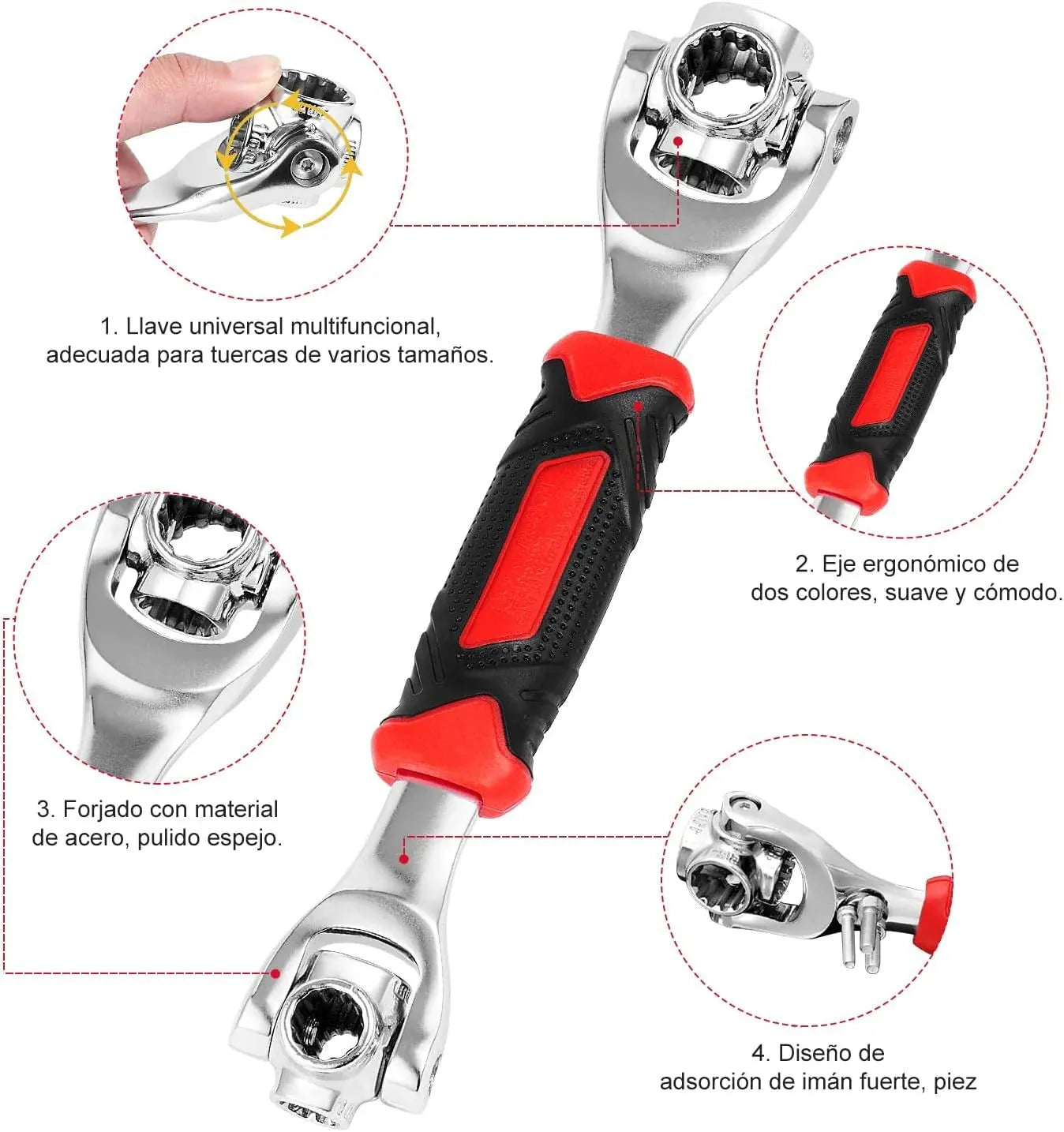 1. Llave universal multifuncional, adecuada para tuercas de varios tamaños.

2. Eje ergonómico de dos colores, suave y cómodo.

3. Forjado con material de acero, pulido espejo.

4. Diseño de adsorción de imán fuerte, piez